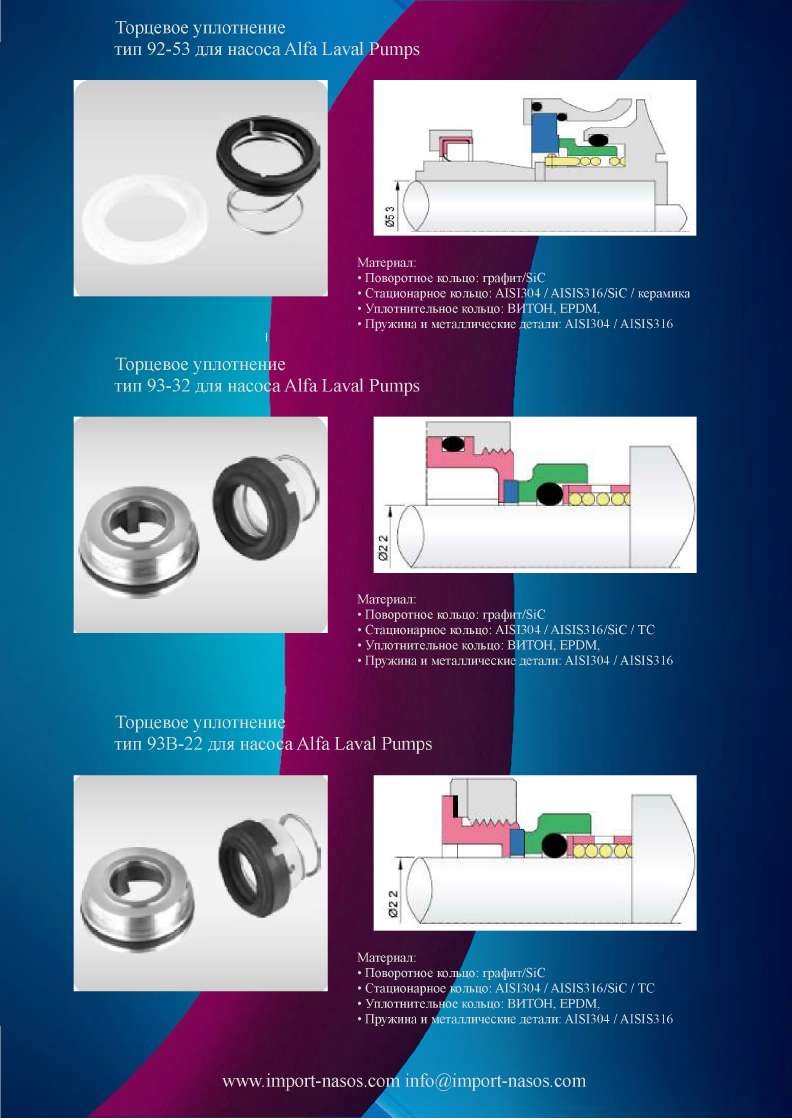 Торцевое уплотнение
тип 92-53 для насоса Alfa Laval Pumps

Ø53

Материал:
• Поворотное кольцо: графит/SiC
• Стационарное кольцо: AISI304 / AISIS316/SiC / керамика
• Уплотнительное кольцо: ВИТОН, EPDM,
• Пружина и металлические детали: AISI304 / AISIS316

Торцевое уплотнение
тип 93-32 для насоса Alfa Laval Pumps

Ø22

Материал:
• Поворотное кольцо: графит/SiC
• Стационарное кольцо: AISI304 / AISIS316/SiC / TC
• Уплотнительное кольцо: ВИТОН, EPDM,
• Пружина и металлические детали: AISI304 / AISIS316

Торцевое уплотнение
тип 93B-22 для насоса Alfa Laval Pumps

Ø22

Материал:
• Поворотное кольцо: графит/SiC
• Стационарное кольцо: AISI304 / AISIS316/SiC / TC
• Уплотнительное кольцо: ВИТОН, EPDM,
• Пружина и металлические детали: AISI304 / AISIS316

www.import-nasos.com info@import-nasos.com